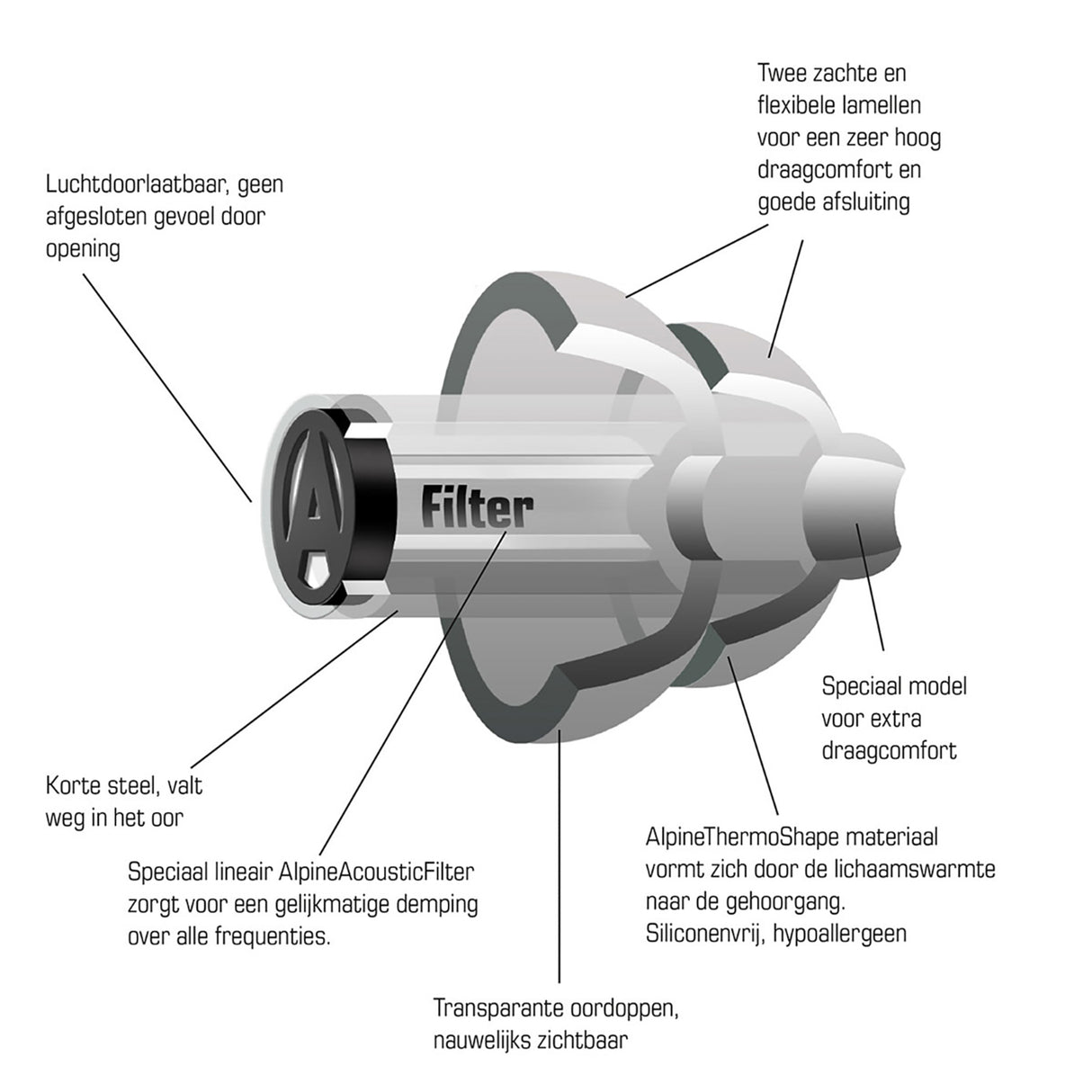 Twee zachte en flexibele lamellen voor een zeer hoog draagcomfort en goede afsluiting

Luchtdoorlaatbaar, geen afgesloten gevoel door opening

A

Filter

Speciaal model voor extra draagcomfort

Korte steel, valt weg in het oor

Speciaal lineair AlpineAcousticFilter zorgt voor een gelijkmatige demping over alle frequenties.

AlpineThermoShape materiaal vormt zich door de lichaamswarmte naar de gehoorgang. Siliconenvrij, hypoallergeen

Transparante oordoppen, nauwelijks zichtbaar